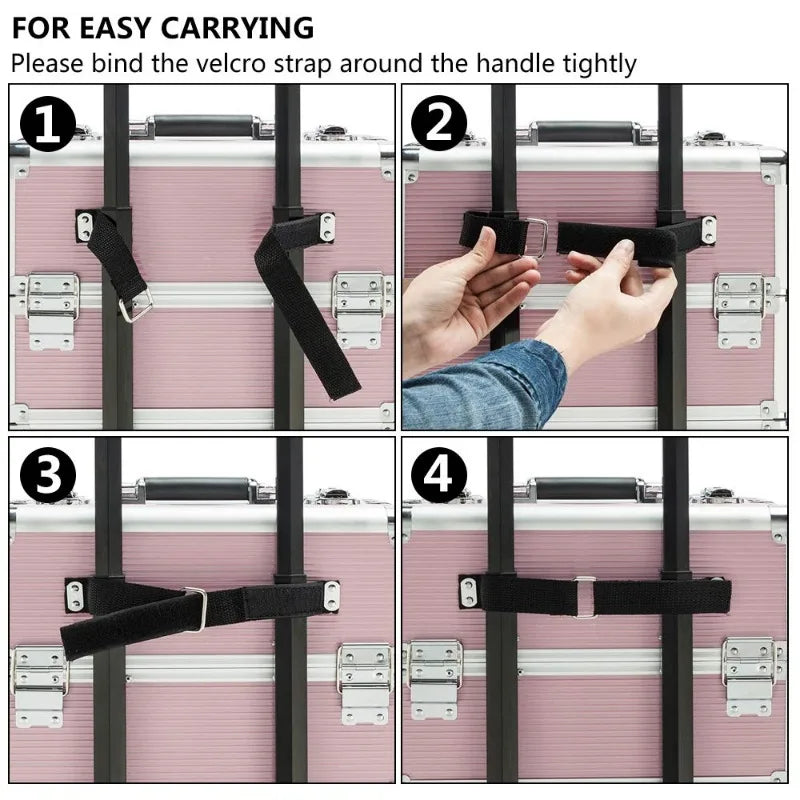 FOR EASY CARRYING
Please bind the velcro strap around the handle tightly

1

2

3

4