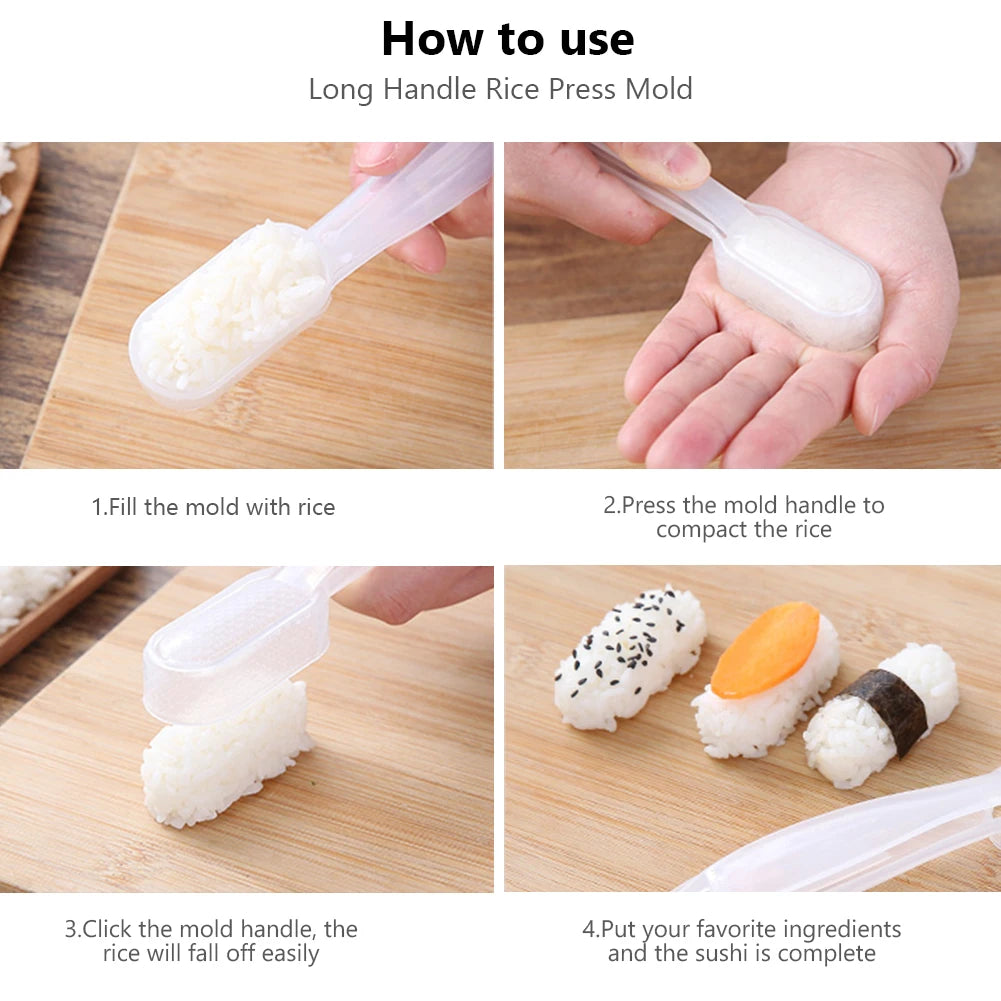 How to use
Long Handle Rice Press Mold

1.Fill the mold with rice

2.Press the mold handle to compact the rice

3.Click the mold handle, the rice will fall off easily

4.Put your favorite ingredients and the sushi is complete